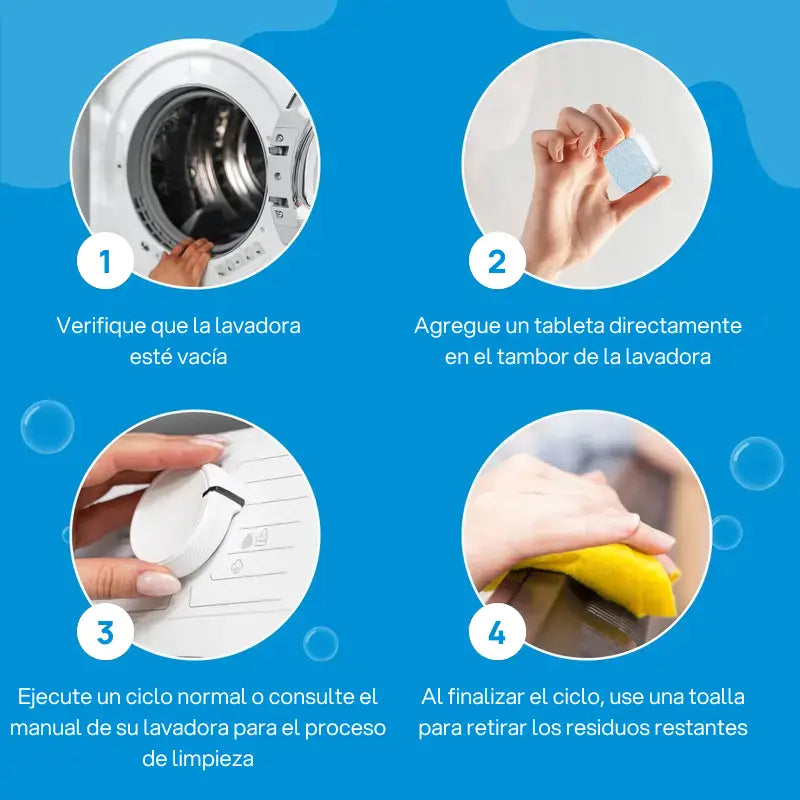 1

Verifique que la lavadora esté vacía

2

Agregue un tableta directamente en el tambor de la lavadora

3

Ejecute un ciclo normal o consulte el manual de su lavadora para el proceso de limpieza

4

Al finalizar el ciclo, use una toalla para retirar los residuos restantes