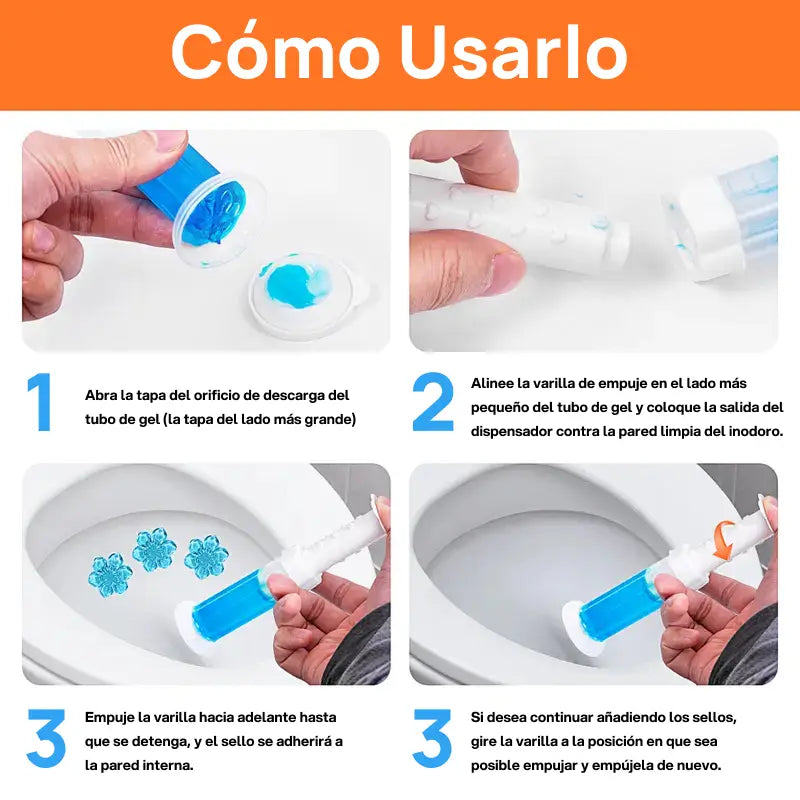 Cómo Usarlo

1 Abra la tapa del orificio de descarga del tubo de gel (la tapa del lado más grande)

2 Alinee la varilla de empuje en el lado más pequeño del tubo de gel y coloque la salida del dispensador contra la pared limpia del inodoro.

3 Empuje la varilla hacia adelante hasta que se detenga, y el sello se adherirá a la pared interna.

3 Si desea continuar añadiendo los sellos, gire la varilla a la posición en que sea posible empujar y empújela de nuevo.