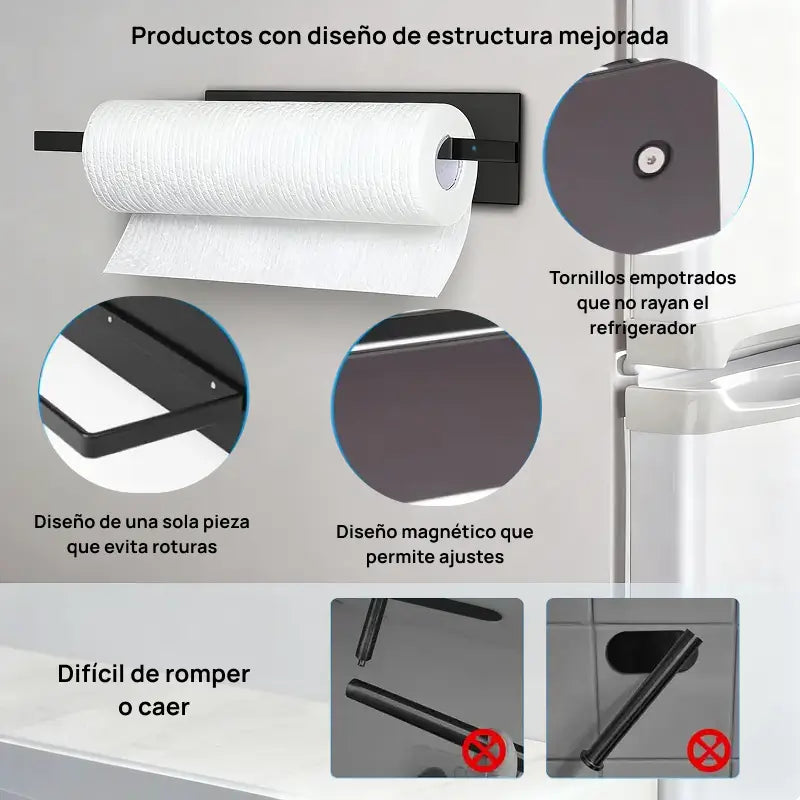 Productos con diseño de estructura mejorada

Tornillos empotrados que no rayan el refrigerador

Diseño de una sola pieza que evita roturas

Diseño magnético que permite ajustes

Difícil de romper o caer