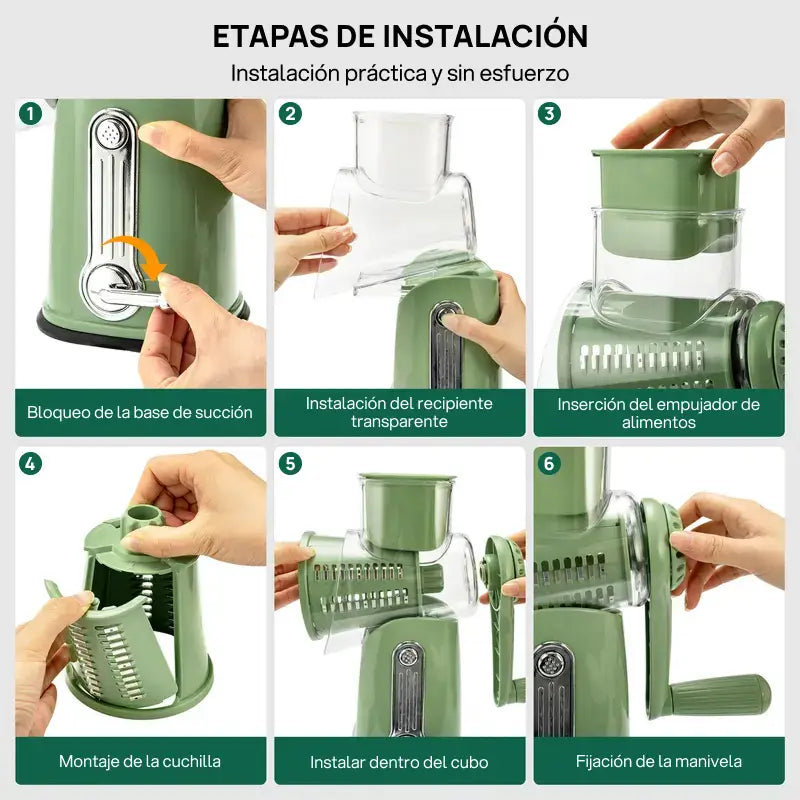 ETAPAS DE INSTALACIÓN

Instalación práctica y sin esfuerzo

1
Bloqueo de la base de succión

2
Instalación del recipiente transparente

3
Inserción del empujador de alimentos

4
Montaje de la cuchilla

5
Instalar dentro del cubo

6
Fijación de la manivela