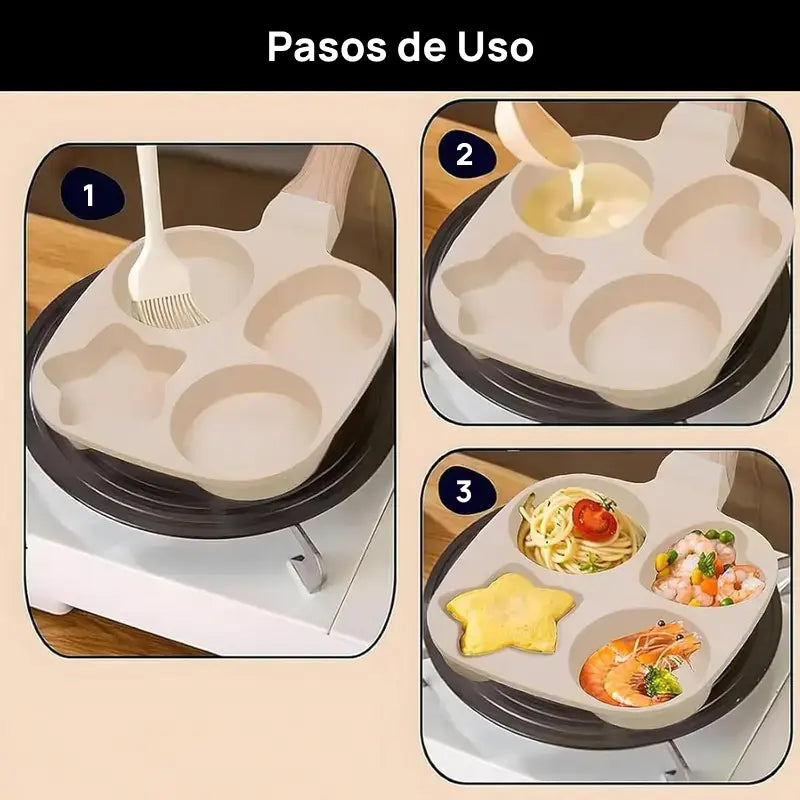 Pasos de Uso

1

2

3