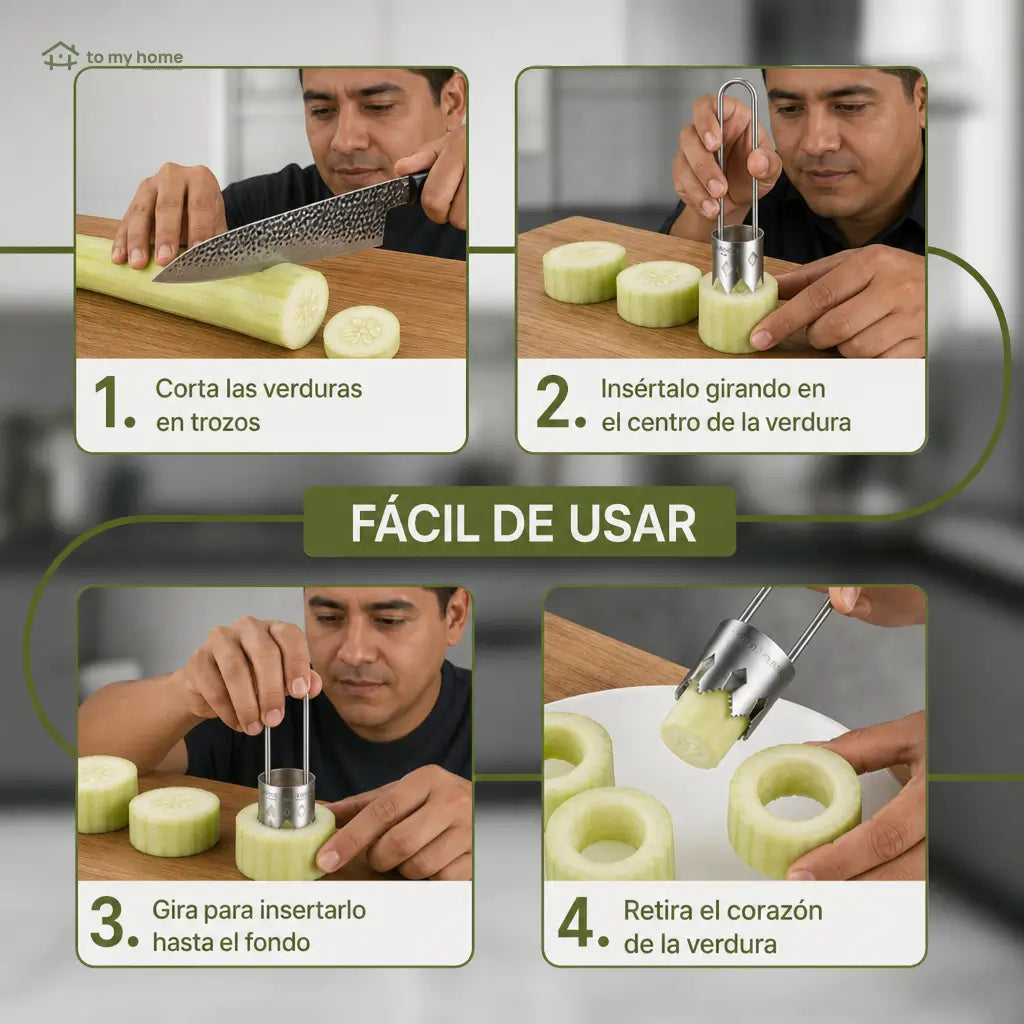 to my home

1. Corta las verduras en trozos

2. Insértalo girando en el centro de la verdura

FÁCIL DE USAR

3. Gira para insertarlo hasta el fondo

4. Retira el corazón de la verdura