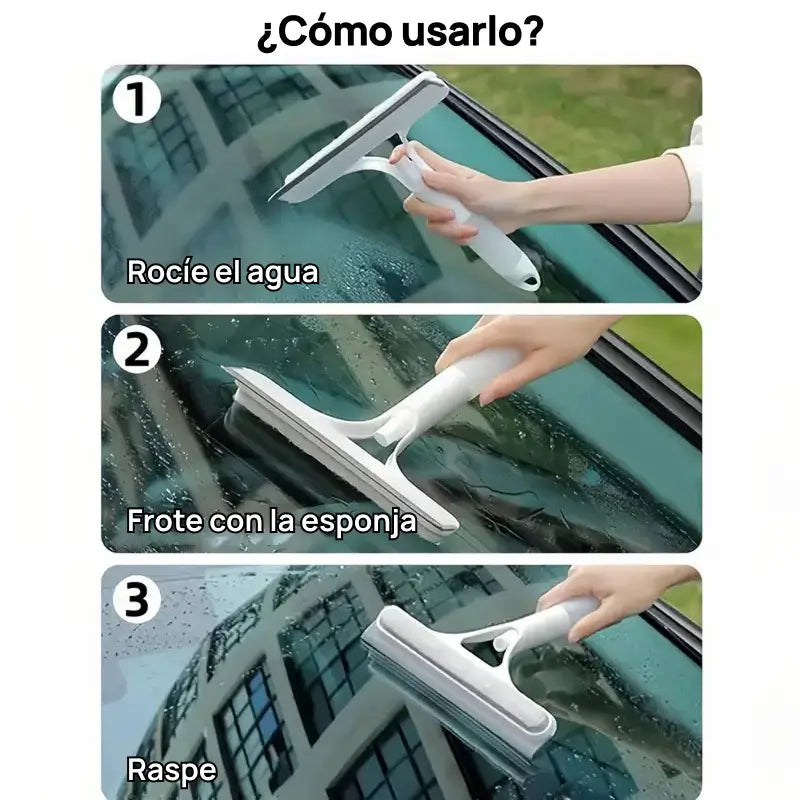 ¿Cómo usarlo?

1
Rocíe el agua

2
Frote con la esponja

3
Raspe