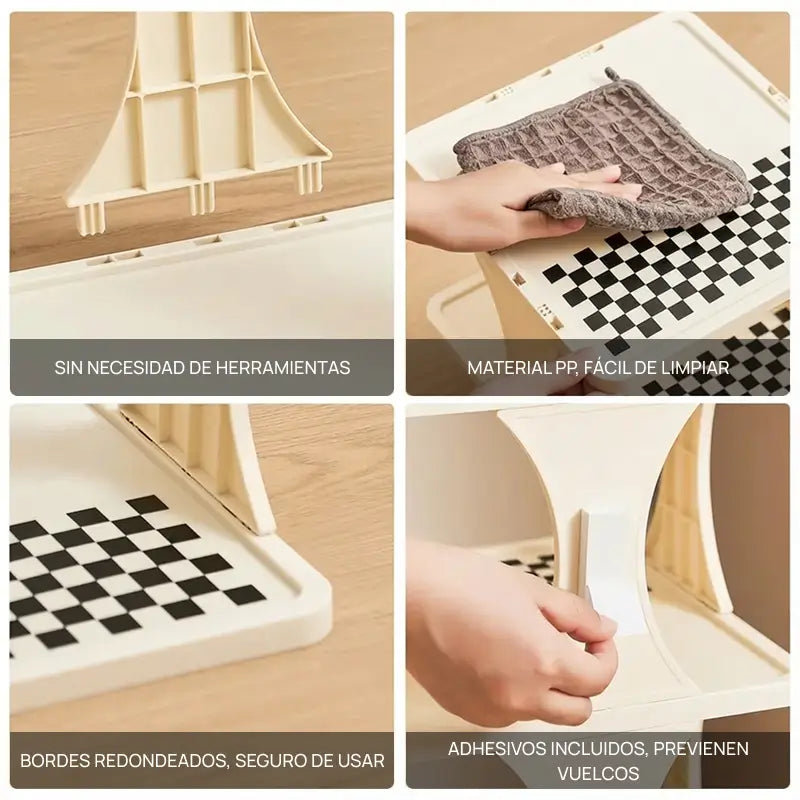 SIN NECESIDAD DE HERRAMIENTAS

MATERIAL PP, FÁCIL DE LIMPIAR

BORDES REDONDEADOS, SEGURO DE USAR

ADHESIVOS INCLUIDOS, PREVIENEN VUELCOS